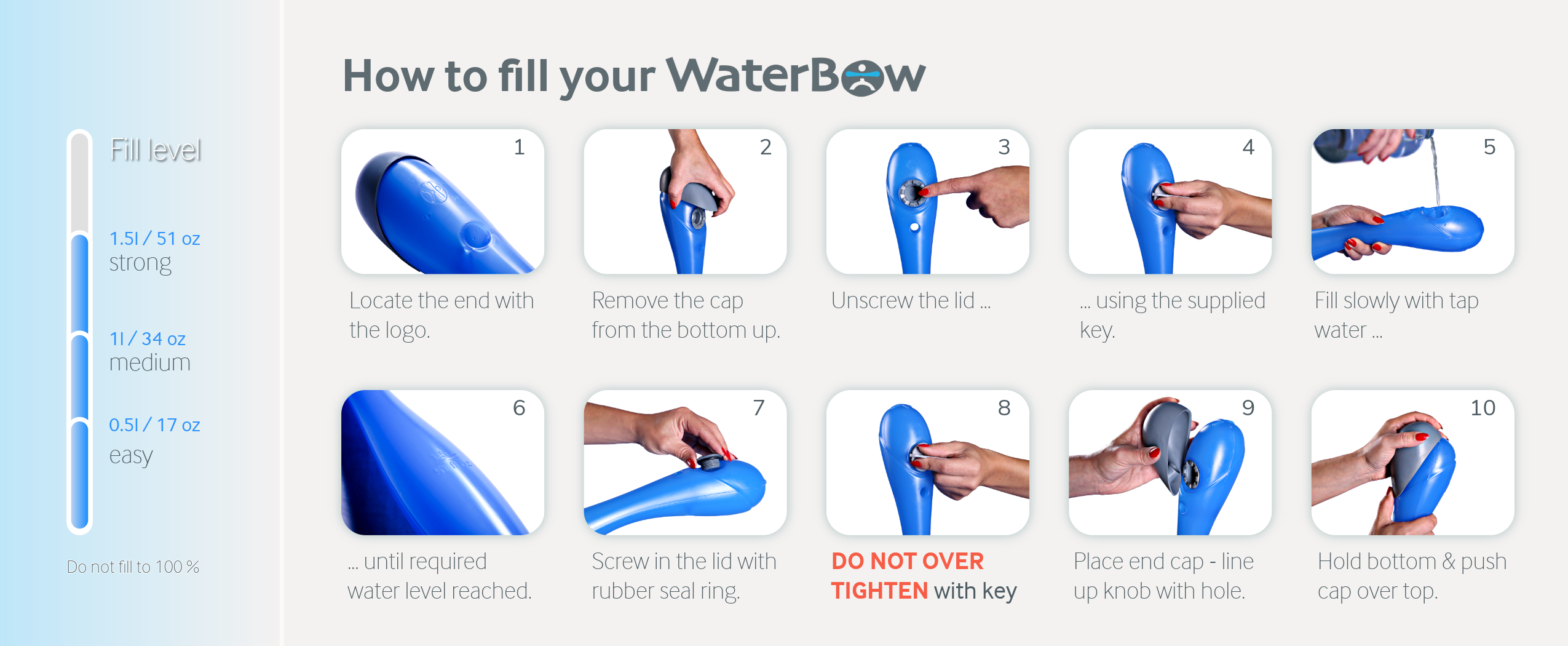 Fill level

1.5l / 51 oz
strong

1l / 34 oz
medium

0.5l / 17 oz
easy

Do not fill to 100 %

How to fill your WaterBow

1
Locate the end with the logo.

2
Remove the cap from the bottom up.

3
Unscrew the lid ...

4
... using the supplied key.

5
Fill slowly with tap water ...

6
... until required water level reached.

7
Screw in the lid with rubber seal ring.

8
DO NOT OVER TIGHTEN with key

9
Place end cap - line up knob with hole.

10
Hold bottom & push cap over top.